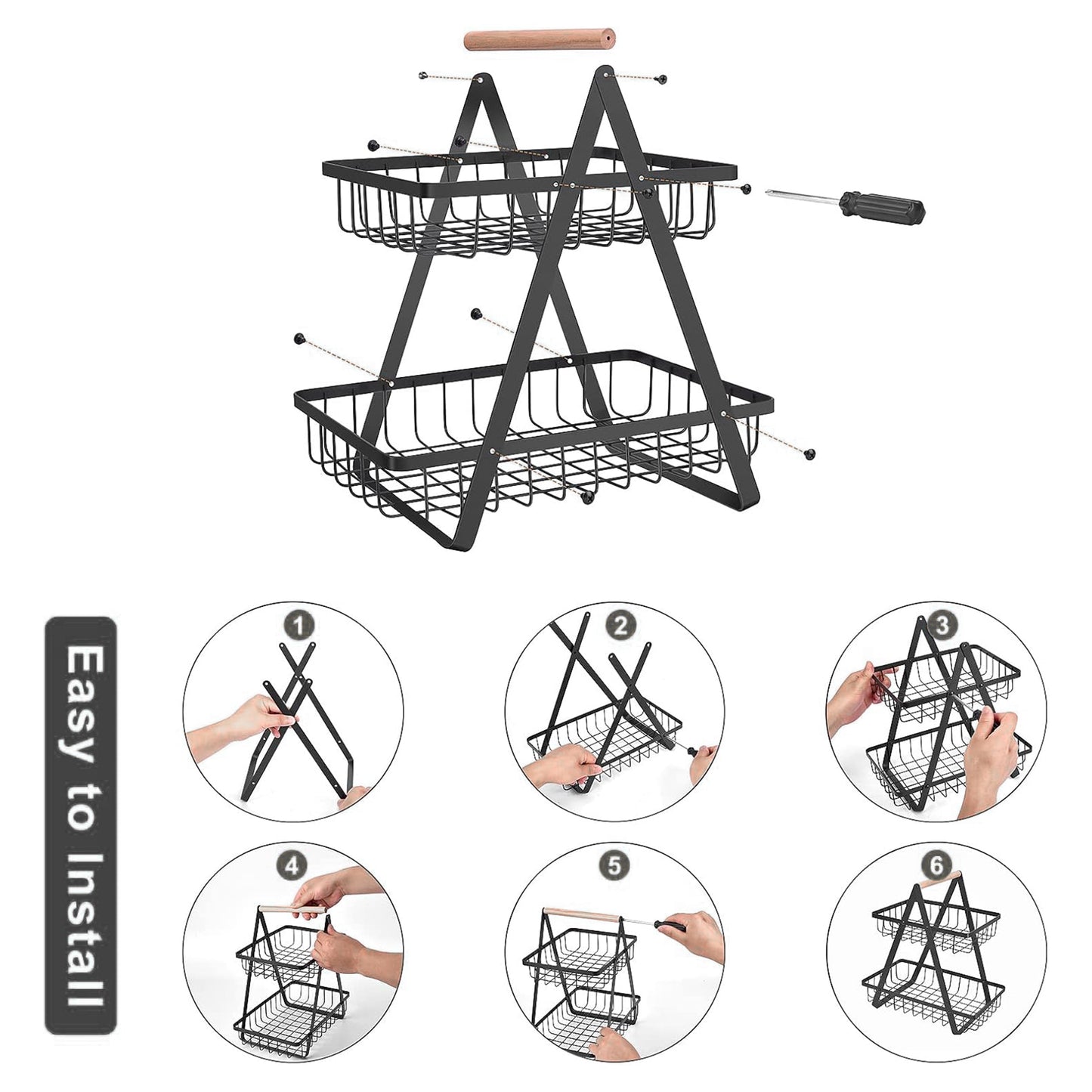 Easy to Install

1

2

3

4

5

6